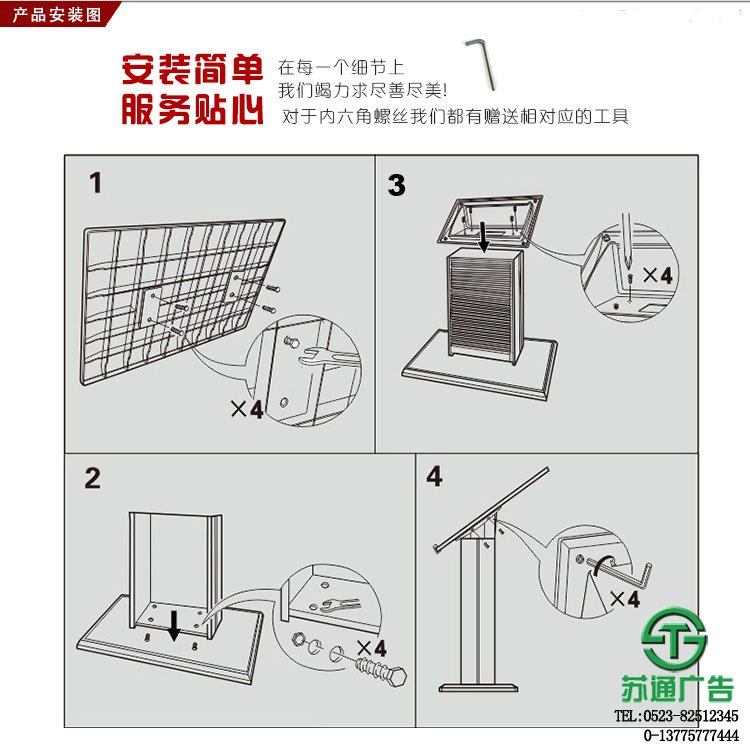 产品安装图

安装简单
服务贴心

在每一个细节上
我们竭力求尽善尽美!
对于内六角螺丝我们都有赠送相对应的工具

1

×4

3

×4

2

×4

4

×4

苏通广告
TEL:0523-82512345
0-13775777444